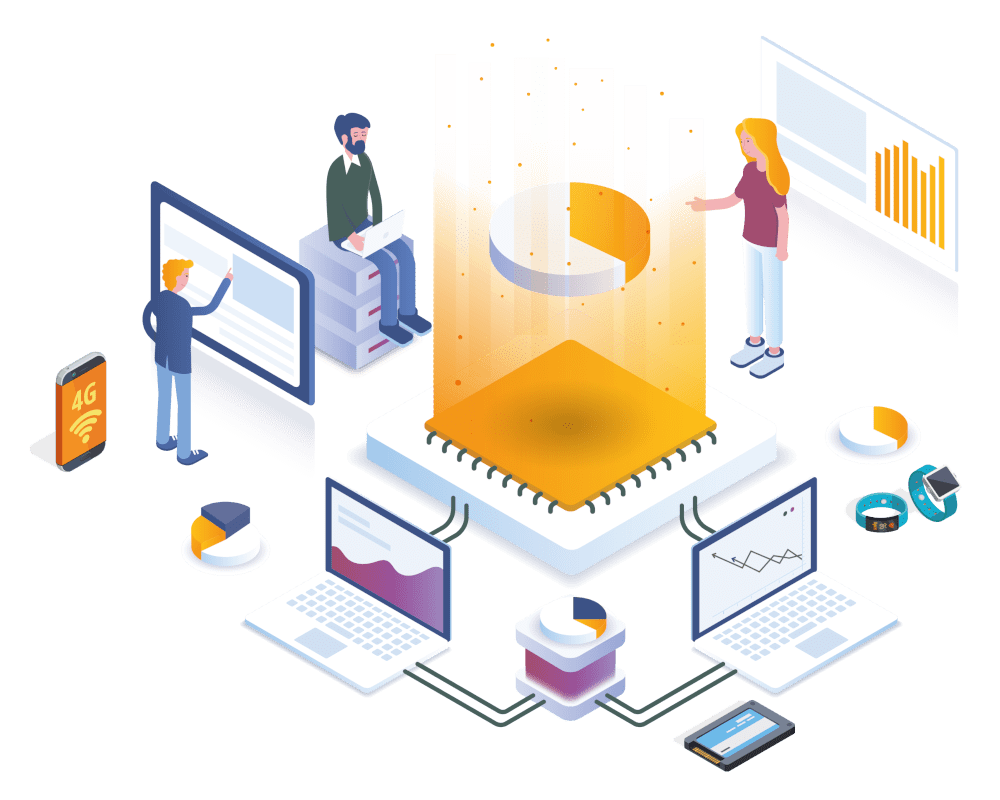 4G