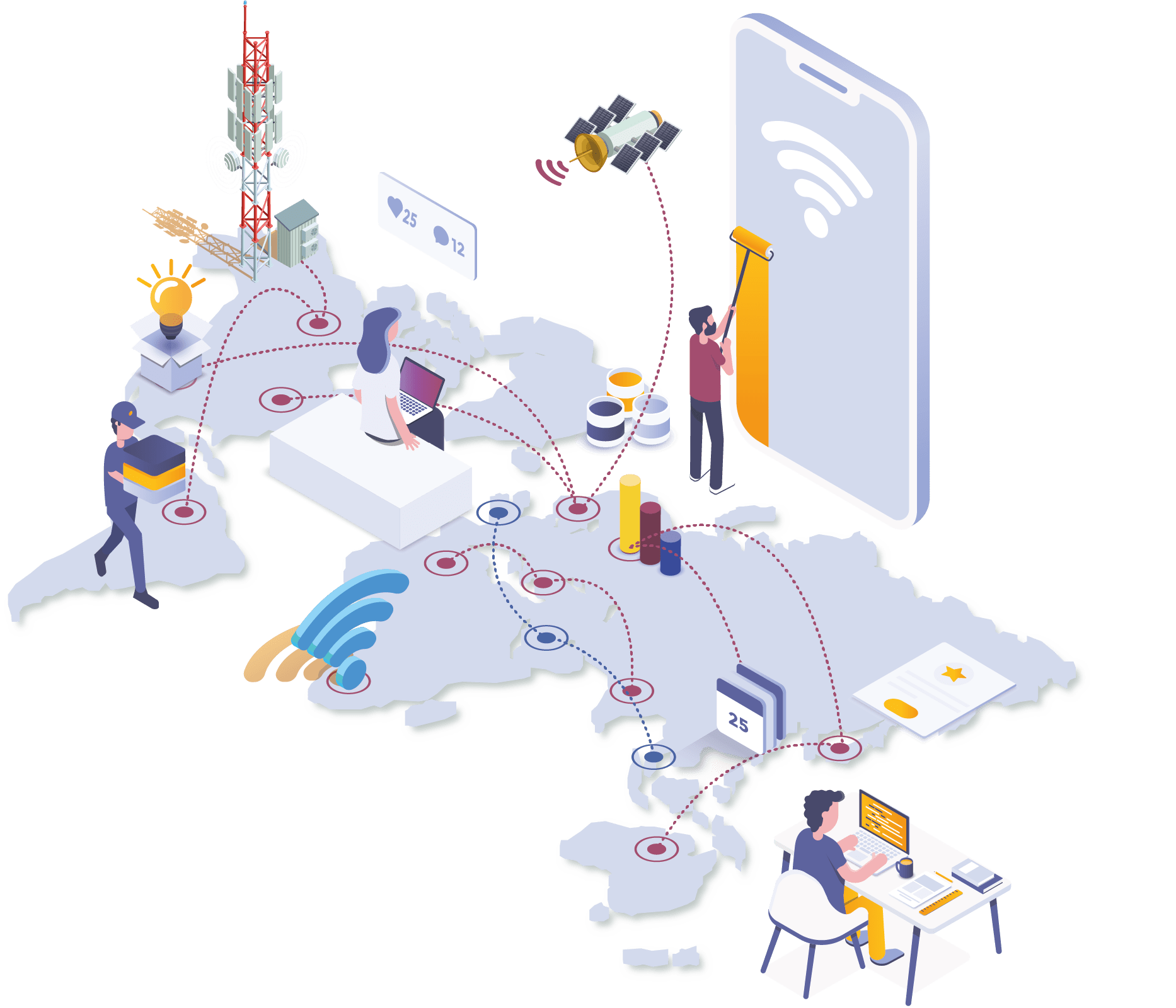 25 12

25